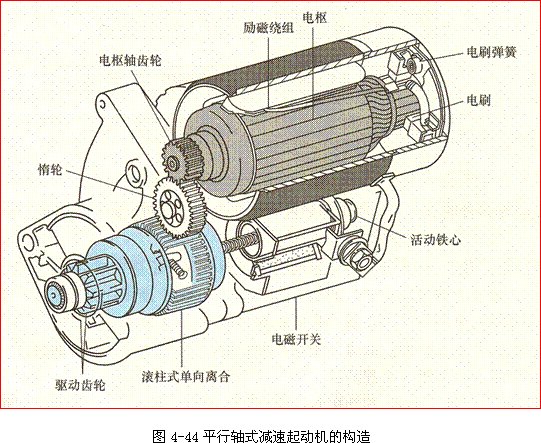 励磁绕组
电枢
电枢轴齿轮
电刷弹簧
电刷
惰轮
活动铁心
电磁开关
滚柱式单向离合
驱动齿轮

图 4-44 平行轴式减速起动机的构造