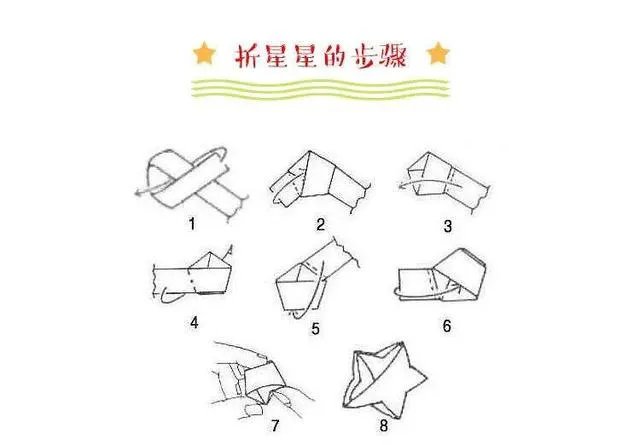 折星星的步骤

1

2

3

4

5

6

7

8