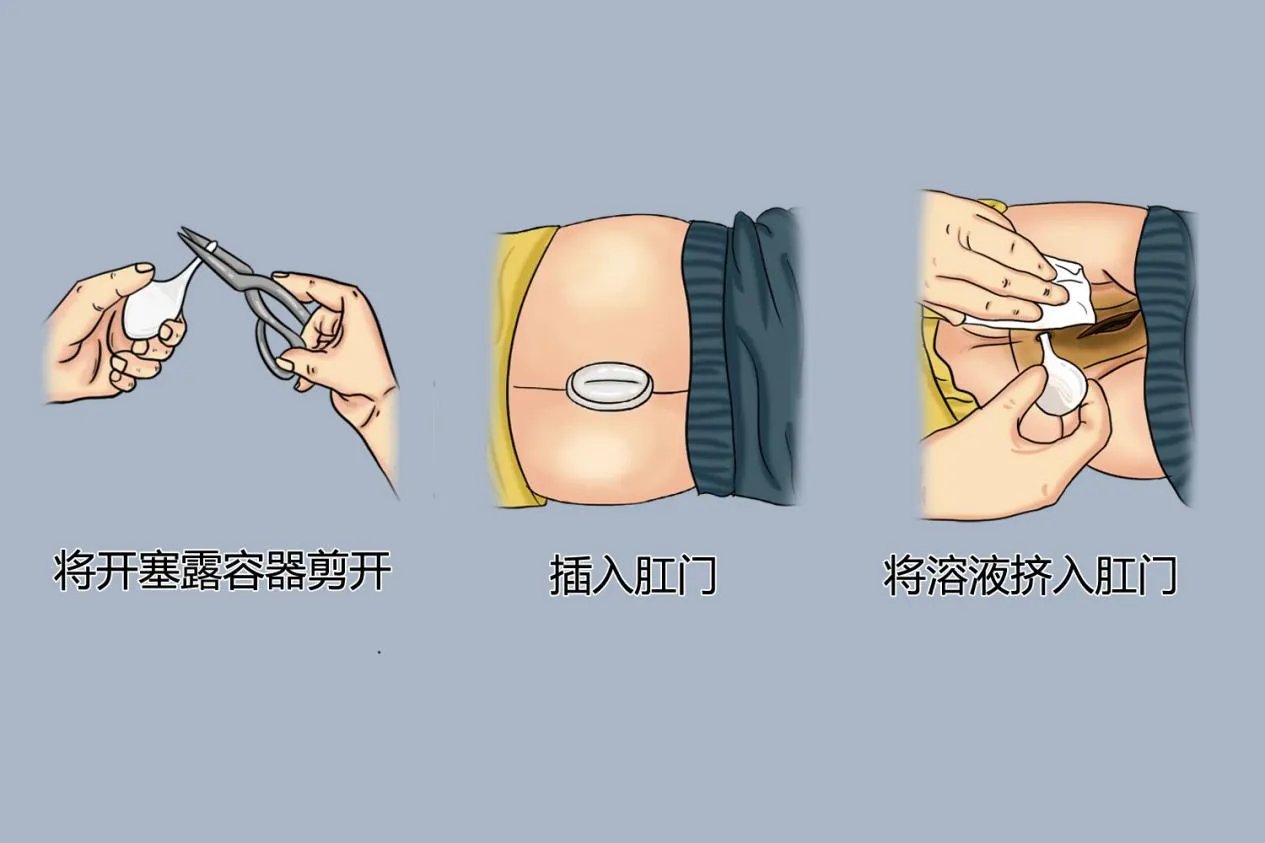 将开塞露容器剪开

插入肛门

将溶液挤入肛门